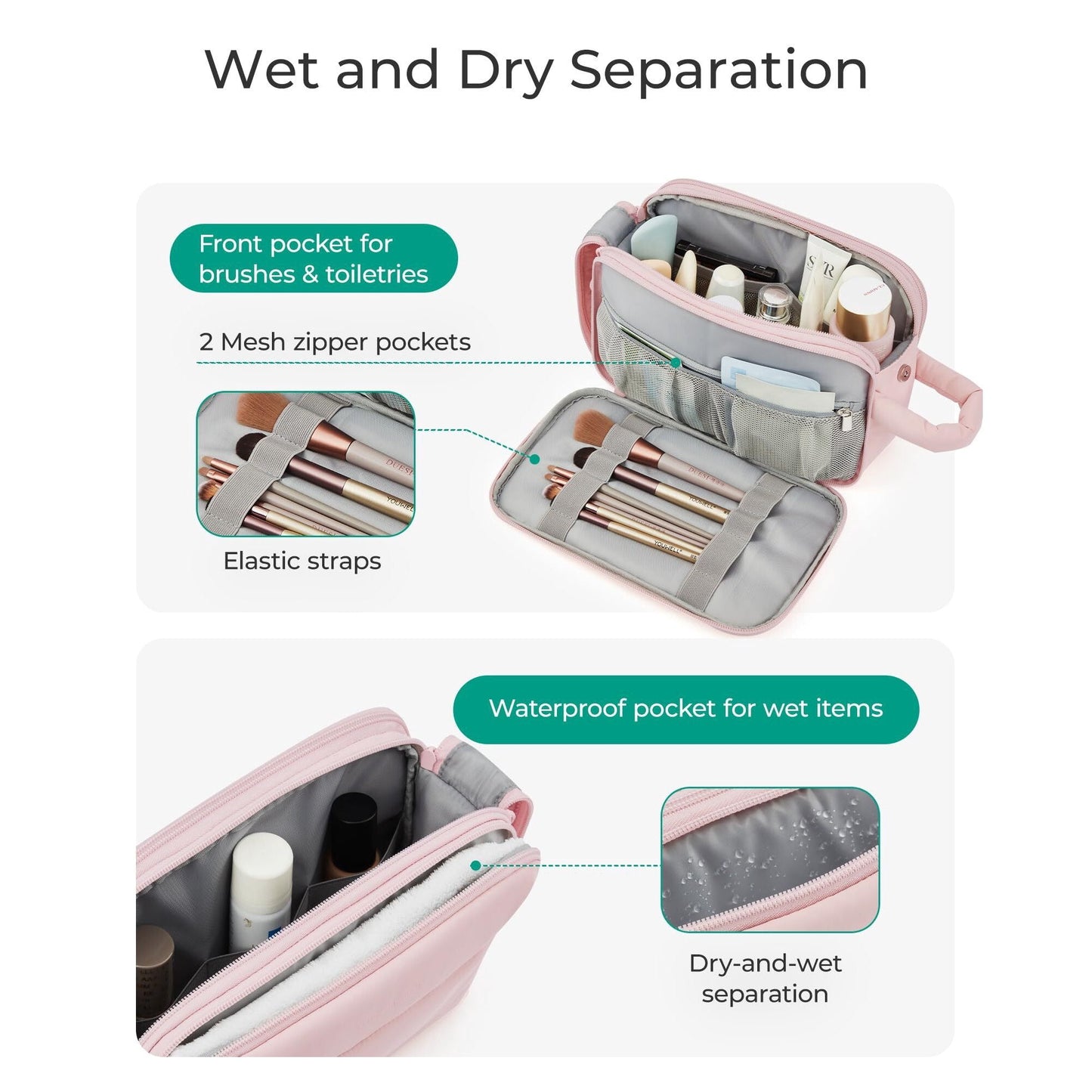 Wet and Dry Separation

Front pocket for brushes & toiletries

2 Mesh zipper pockets

Elastic straps

Waterproof pocket for wet items

Dry-and-wet separation