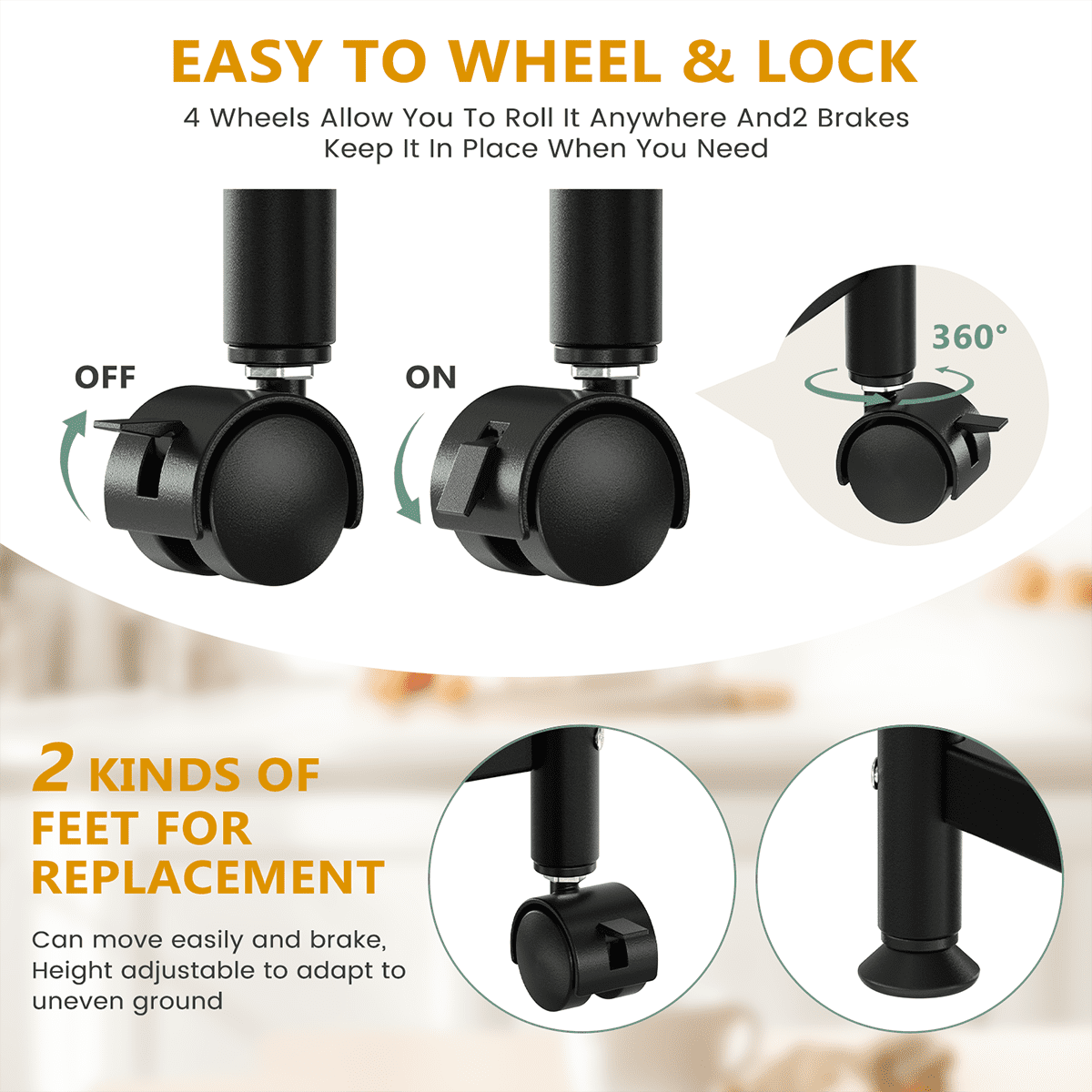 EASY TO WHEEL & LOCK

4 Wheels Allow You To Roll It Anywhere And2 Brakes Keep It In Place When You Need

OFF

ON

360°

2 KINDS OF FEET FOR REPLACEMENT

Can move easily and brake, Height adjustable to adapt to uneven ground