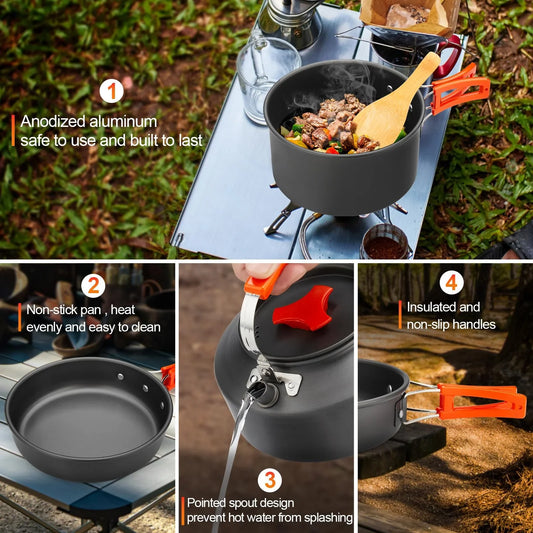 1

Anodized aluminum safe to use and built to last

2

Non-stick pan , heat evenly and easy to clean

3

Pointed spout design prevent hot water from splashing

4

Insulated and non-slip handles