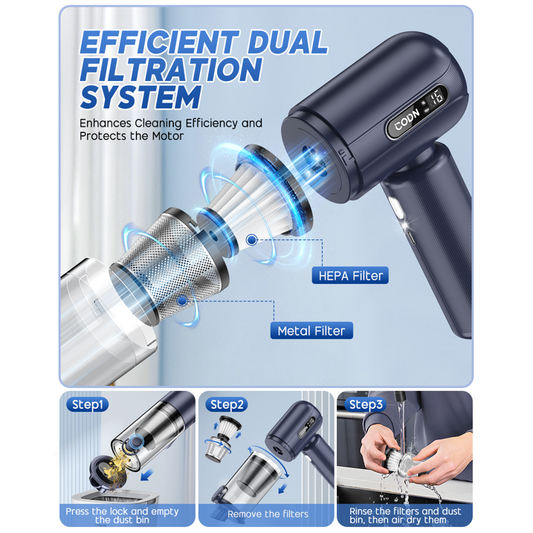 EFFICIENT DUAL FILTRATION SYSTEM

Enhances Cleaning Efficiency and Protects the Motor

CODN

16

HEPA Filter

Metal Filter

Step1

Press the lock and empty the dust bin

Step2

Remove the filters

Step3

Rinse the filters and dust bin, then air dry them