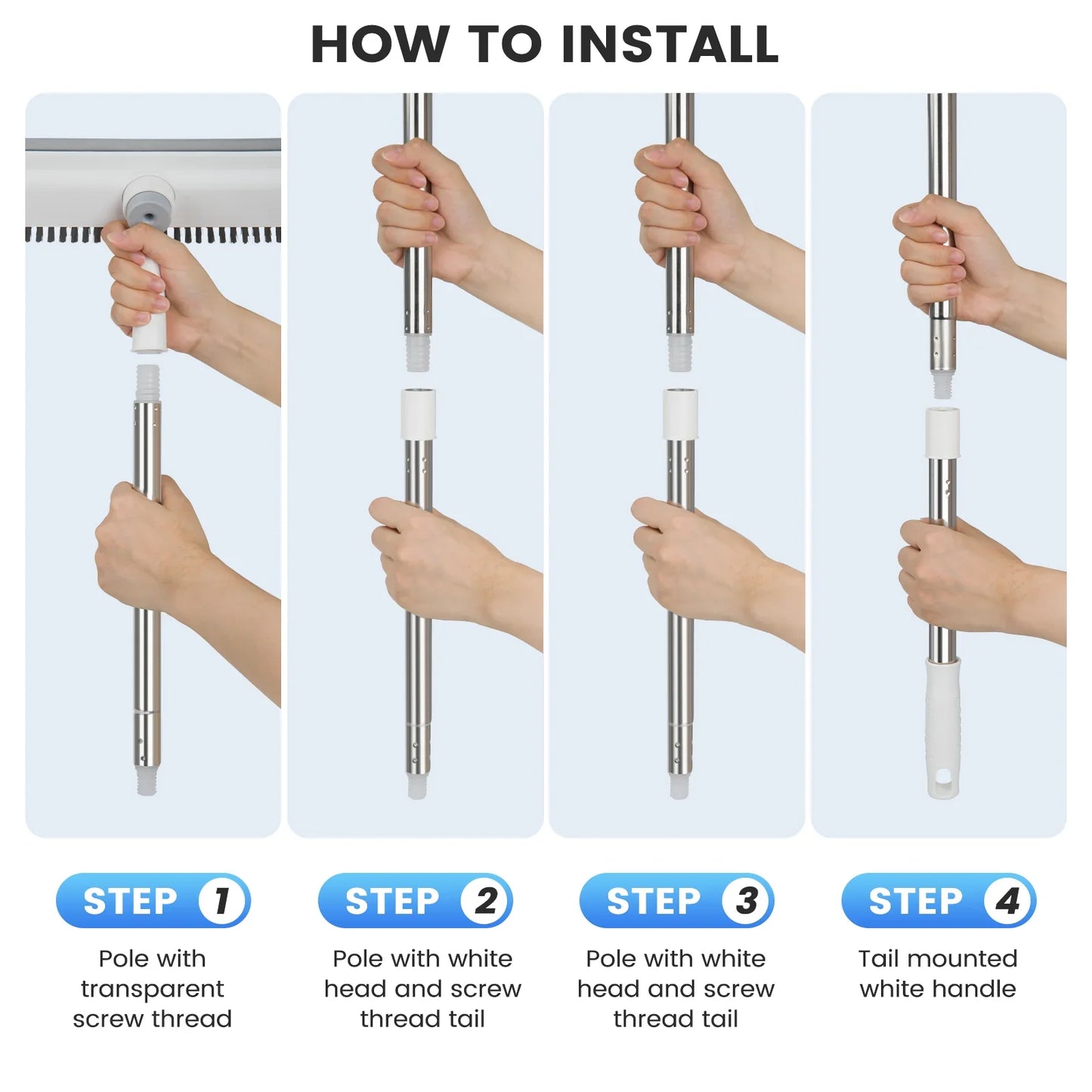 HOW TO INSTALL

STEP 1

Pole with transparent screw thread

STEP 2

Pole with white head and screw thread tail

STEP 3

Pole with white head and screw thread tail

STEP 4

Tail mounted white handle