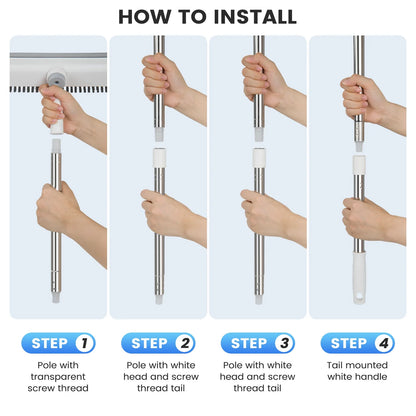 HOW TO INSTALL

STEP 1
Pole with transparent screw thread

STEP 2
Pole with white head and screw thread tail

STEP 3
Pole with white head and screw thread tail

STEP 4
Tail mounted white handle