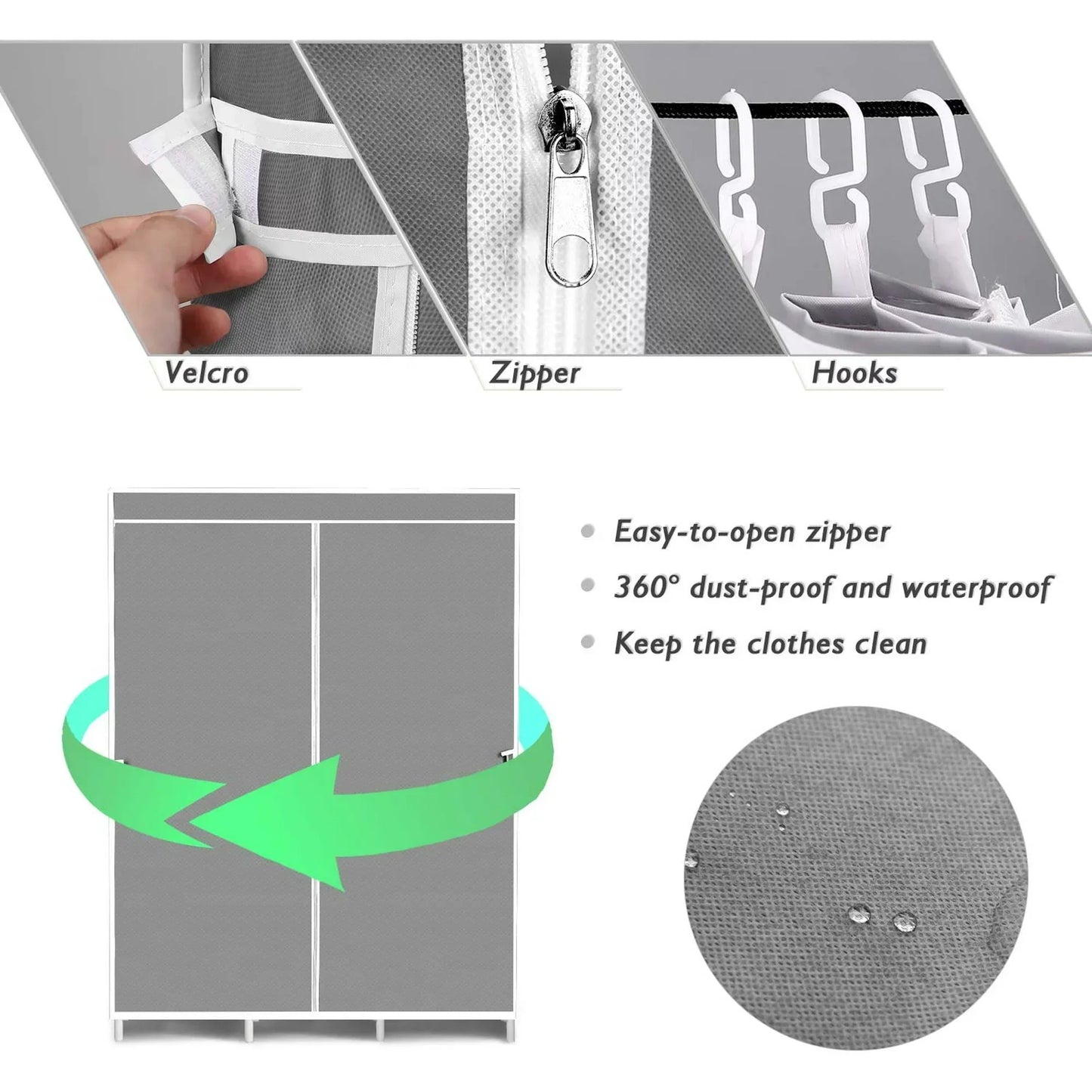 Velcro

Zipper

Hooks

Easy-to-open zipper

360° dust-proof and waterproof

Keep the clothes clean