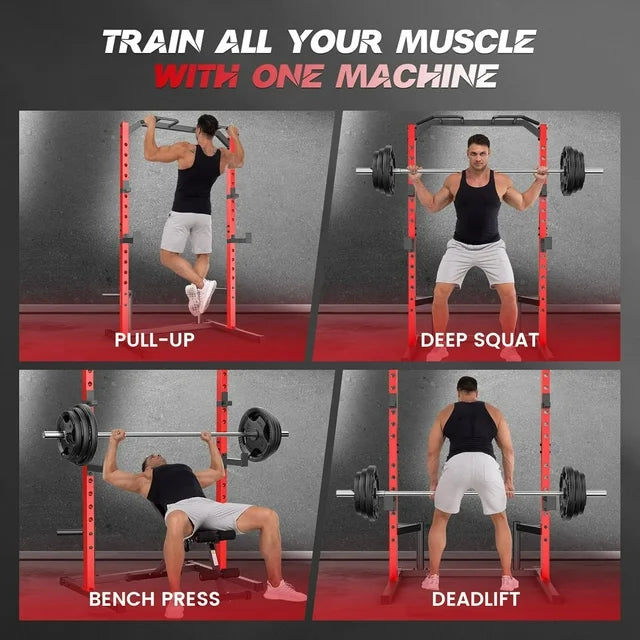 TRAIN ALL YOUR MUSCLE
WITH ONE MACHINE

PULL-UP

DEEP SQUAT

BENCH PRESS

DEADLIFT