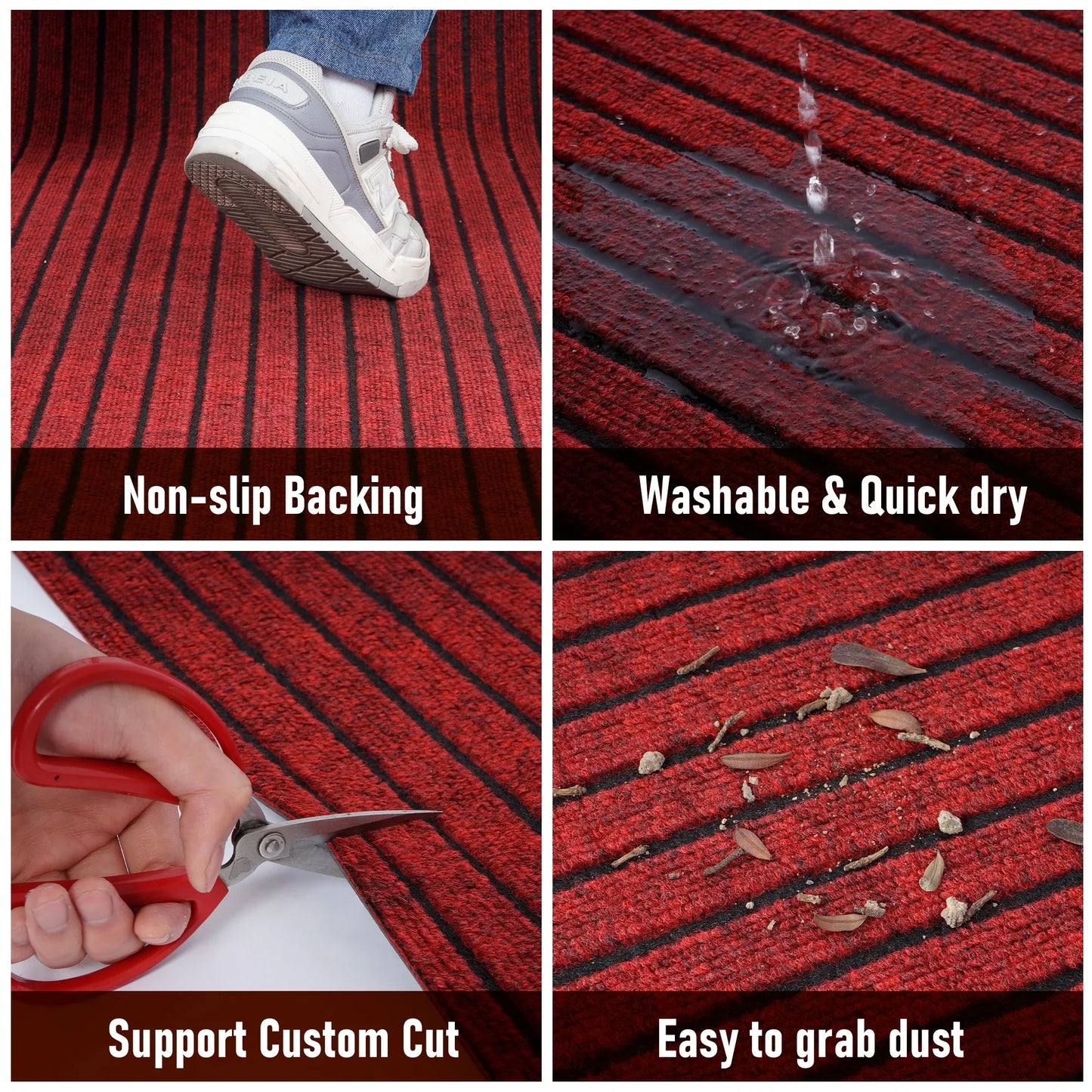 Non-slip Backing

Washable & Quick dry

Support Custom Cut

Easy to grab dust