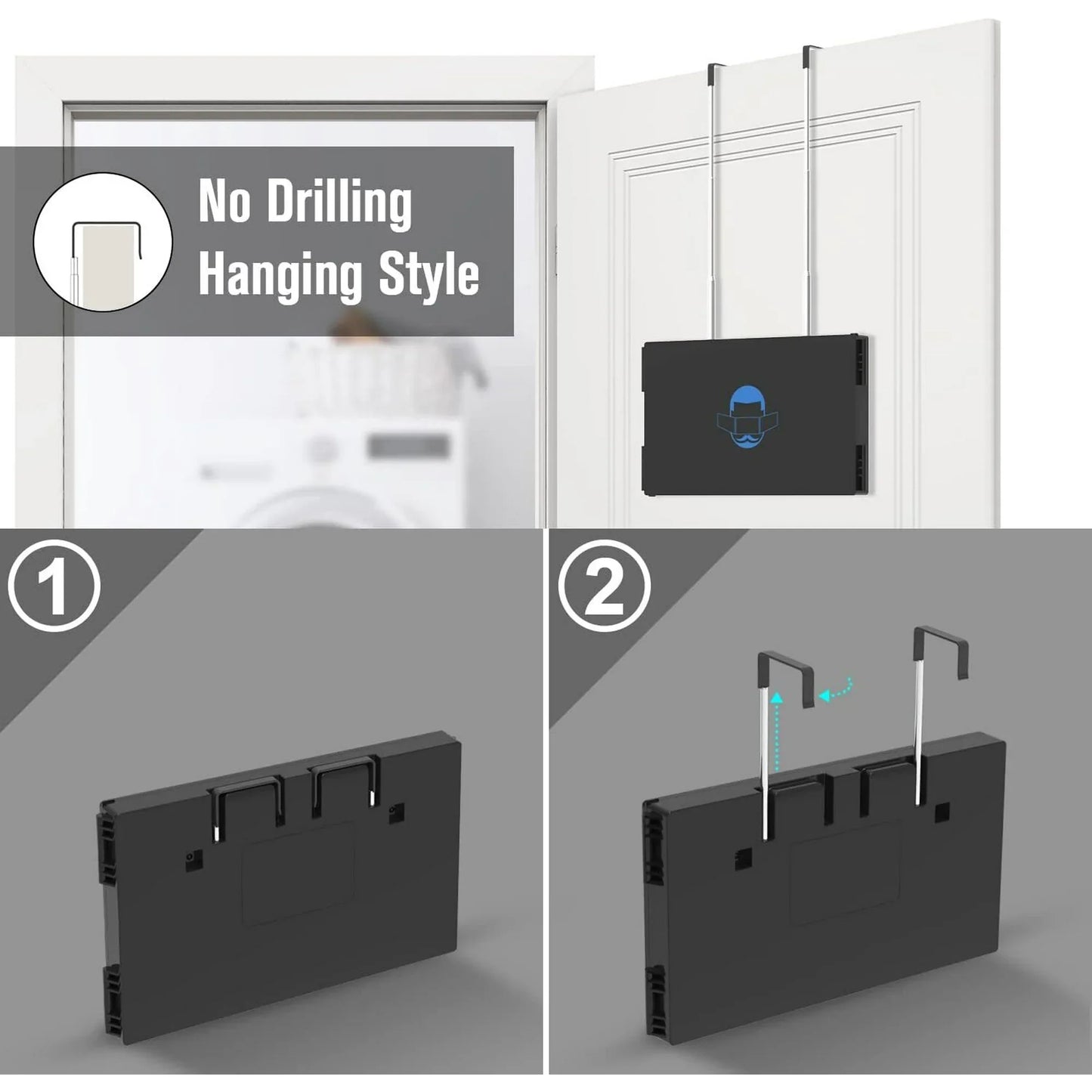 No Drilling
Hanging Style

1

2