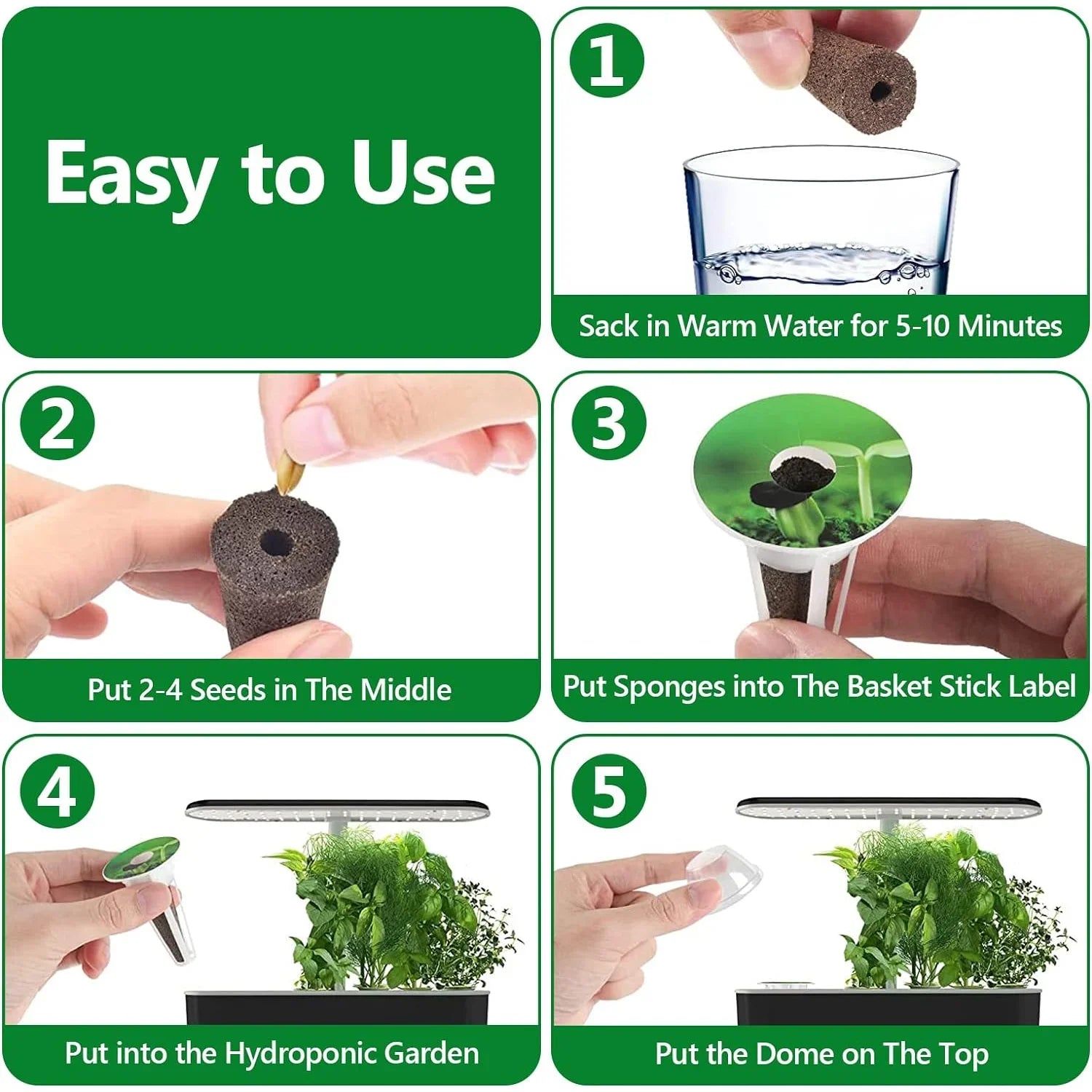 Easy to Use

1

Sack in Warm Water for 5-10 Minutes

2

Put 2-4 Seeds in The Middle

3

Put Sponges into The Basket Stick Label

4

Put into the Hydroponic Garden

5

Put the Dome on The Top