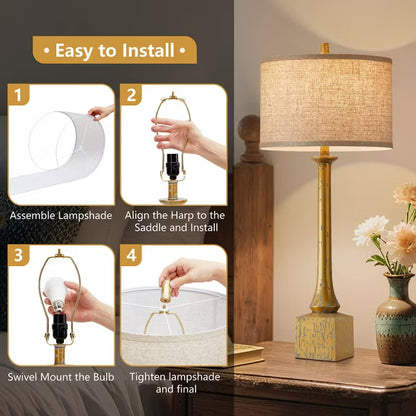 • Easy to Install •

1

Assemble Lampshade

2

Align the Harp to the Saddle and Install

3

Swivel Mount the Bulb

4

Tighten lampshade and final