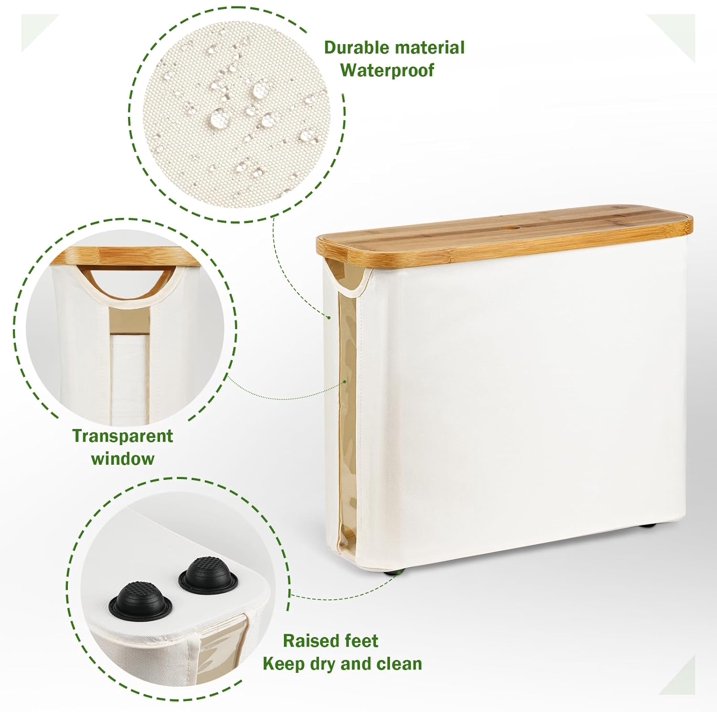 Durable material
Waterproof

Transparent
window

Raised feet
Keep dry and clean