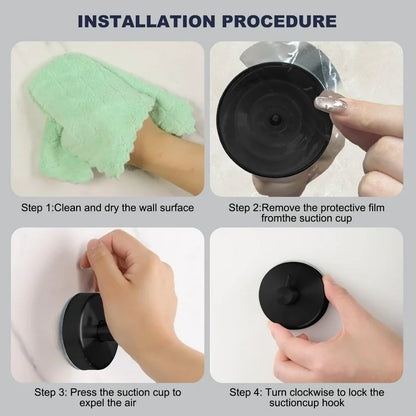 INSTALLATION PROCEDURE

Step 1:Clean and dry the wall surface

Step 2:Remove the protective film fromthe suction cup

Step 3: Press the suction cup to expel the air

Step 4: Turn clockwise to lock the suctioncup hook