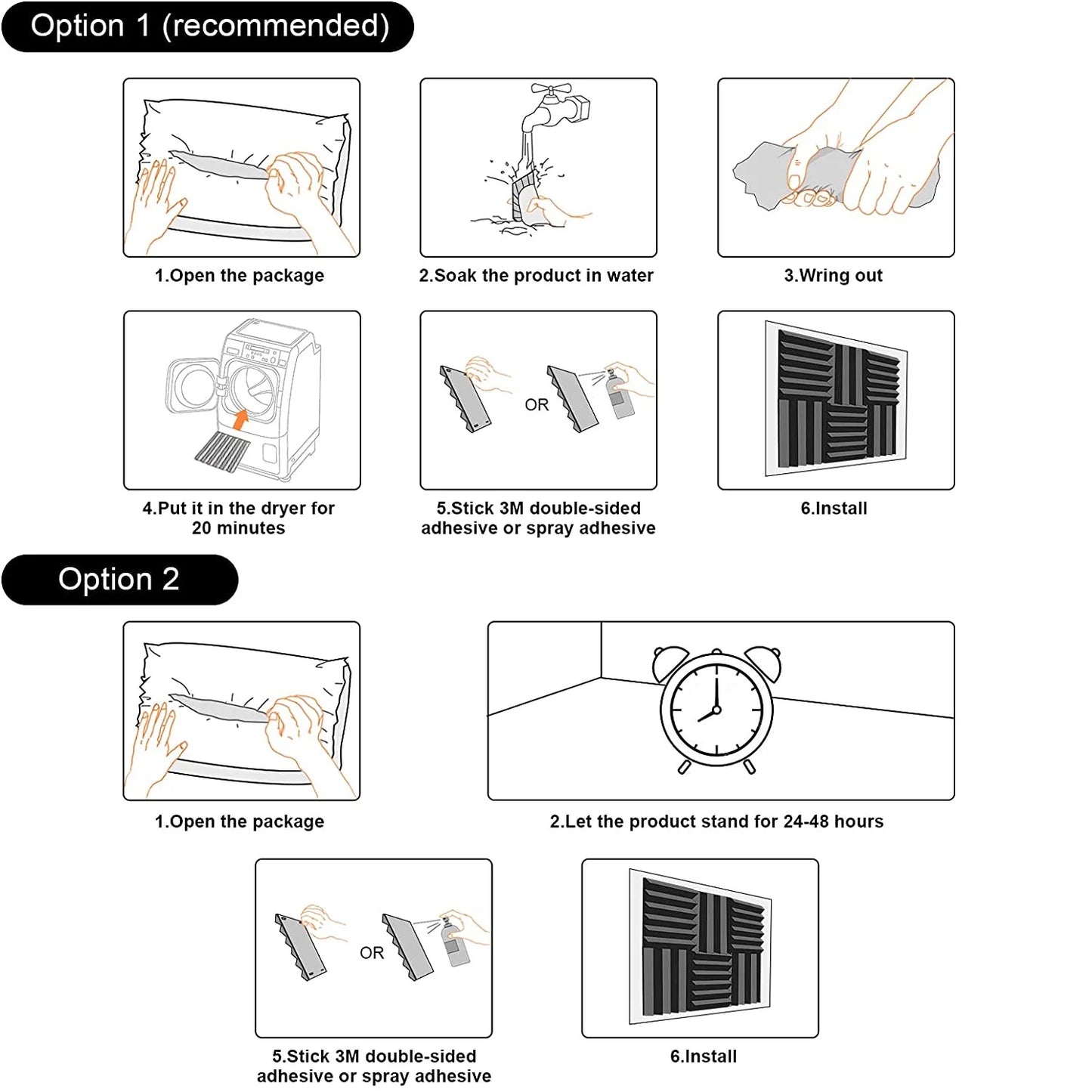 Option 1 (recommended)

1.Open the package

2.Soak the product in water

3.Wring out

4.Put it in the dryer for 20 minutes

OR

5.Stick 3M double-sided adhesive or spray adhesive

6.Install

Option 2

1.Open the package

2.Let the product stand for 24-48 hours

OR

5.Stick 3M double-sided adhesive or spray adhesive

6.Install