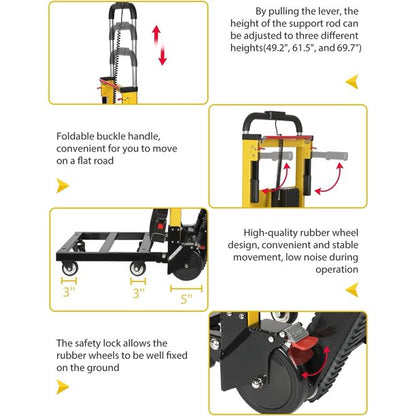 By pulling the lever, the height of the support rod can be adjusted to three different heights(49.2", 61.5", and 69.7")

Foldable buckle handle, convenient for you to move on a flat road

3"

3"

5"

High-quality rubber wheel design, convenient and stable movement, low noise during operation

The safety lock allows the rubber wheels to be well fixed on the ground