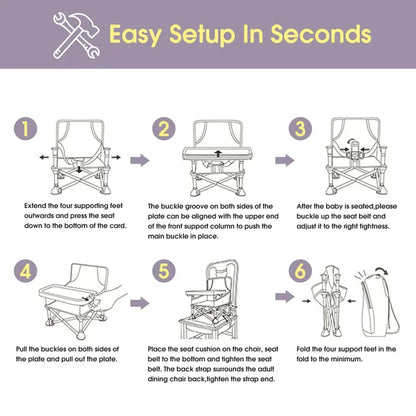 Easy Setup In Seconds

1

Extend the four supporting feet outwards and press the seat down to the bottom of the card.

2

The buckle groove on both sides of the plate can be aligned with the upper end of the front support column to push the main buckle in place.

3

After the baby is seated,please buckle up the seat belt and adjust it to the right tightness.

4

Pull the buckles on both sides of the plate and pull out the plate.

5

Place the seat cushion on the chair, seat belt to the bottom and tighten the seat belt. The back strap surrounds the adult dining chair back,tighten the strap end.

6

Fold the four support feet in the fold to the minimum.